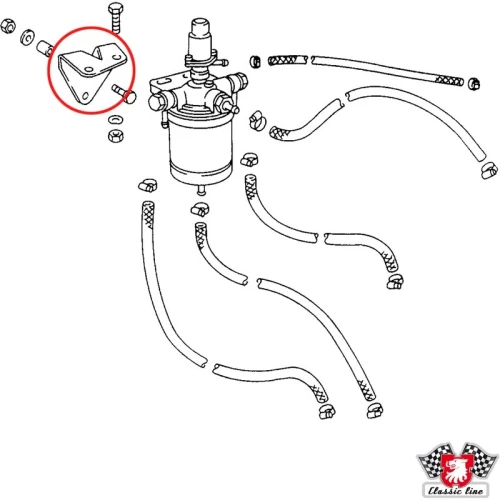 Classic line